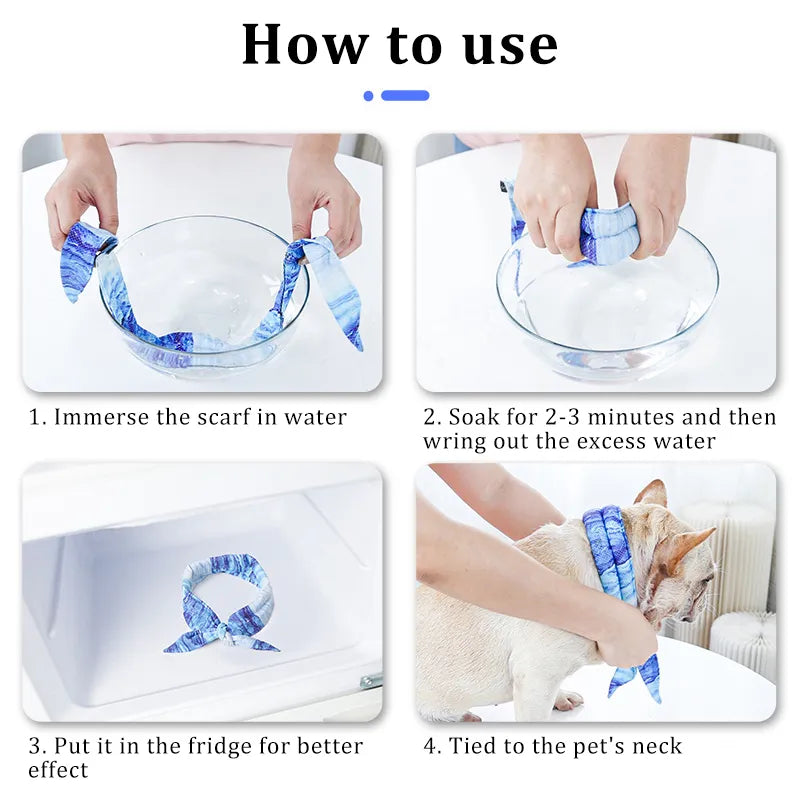 How to use

1. Immerse the scarf in water

2. Soak for 2-3 minutes and then wring out the excess water

3. Put it in the fridge for better effect

4. Tied to the pet's neck