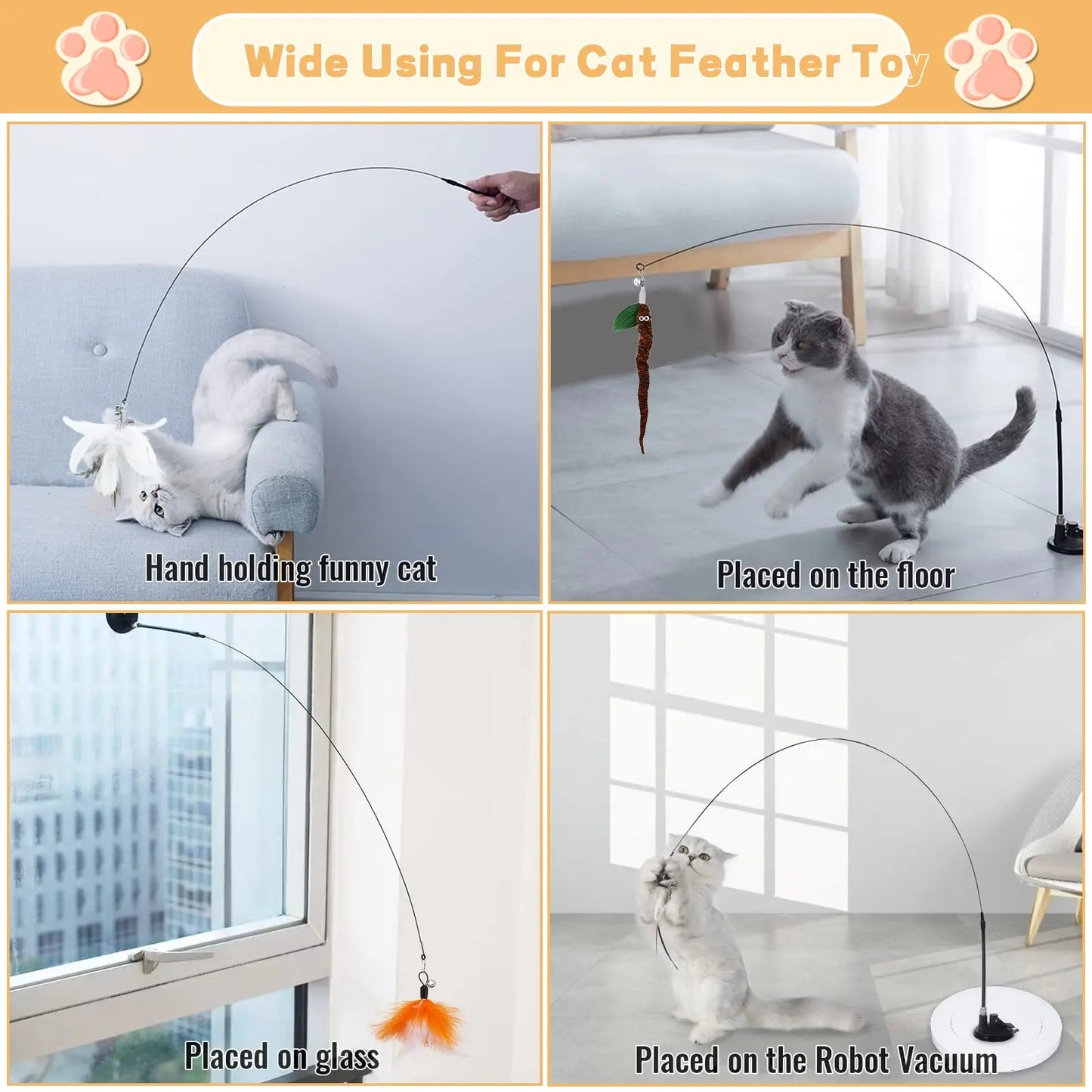 Wide Using For Cat Feather Toy

Hand holding funny cat

Placed on the floor

Placed on glass

Placed on the Robot Vacuum