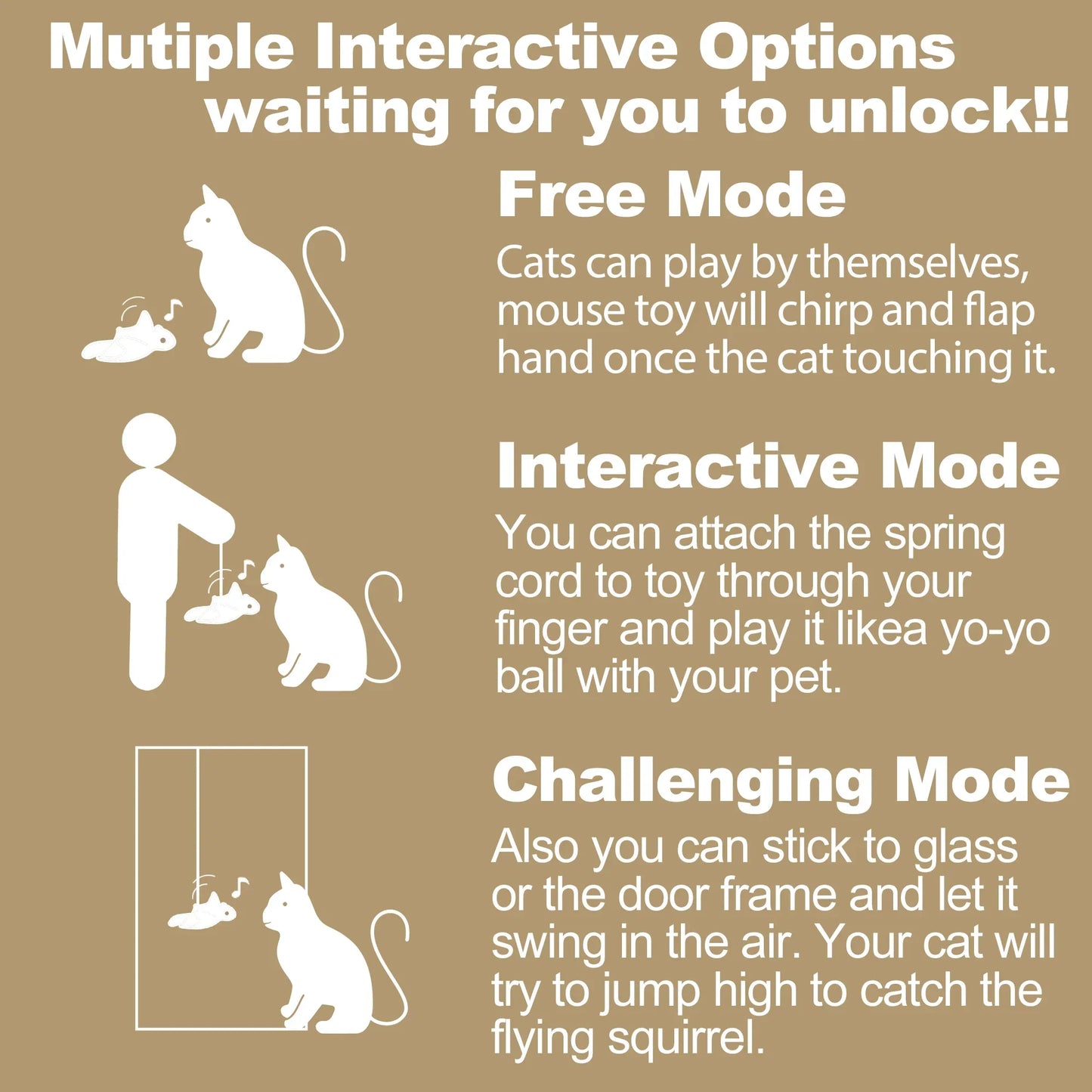 Mutiple Interactive Options waiting for you to unlock!!

Free Mode

Cats can play by themselves, mouse toy will chirp and flap hand once the cat touching it.

Interactive Mode

You can attach the spring cord to toy through your finger and play it likea yo-yo ball with your pet.

Challenging Mode

Also you can stick to glass or the door frame and let it swing in the air. Your cat will try to jump high to catch the flying squirrel.