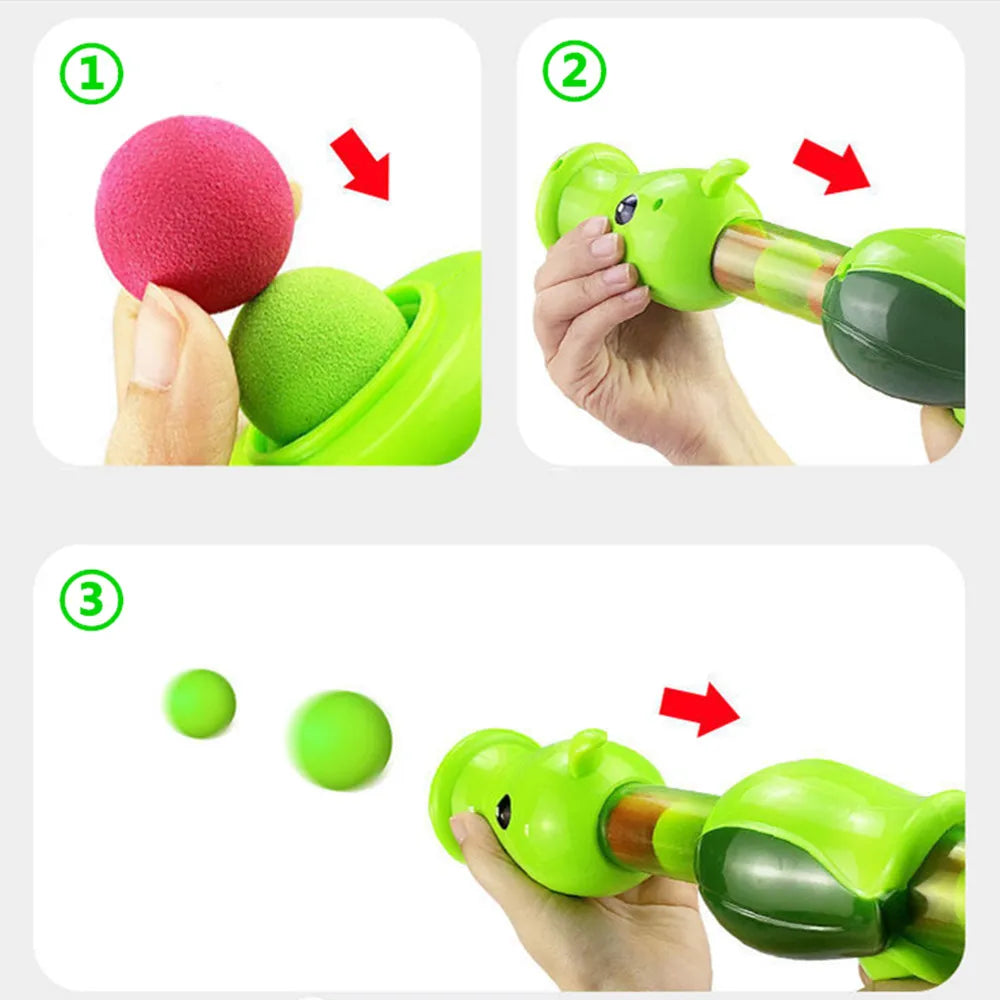 ①

②

③