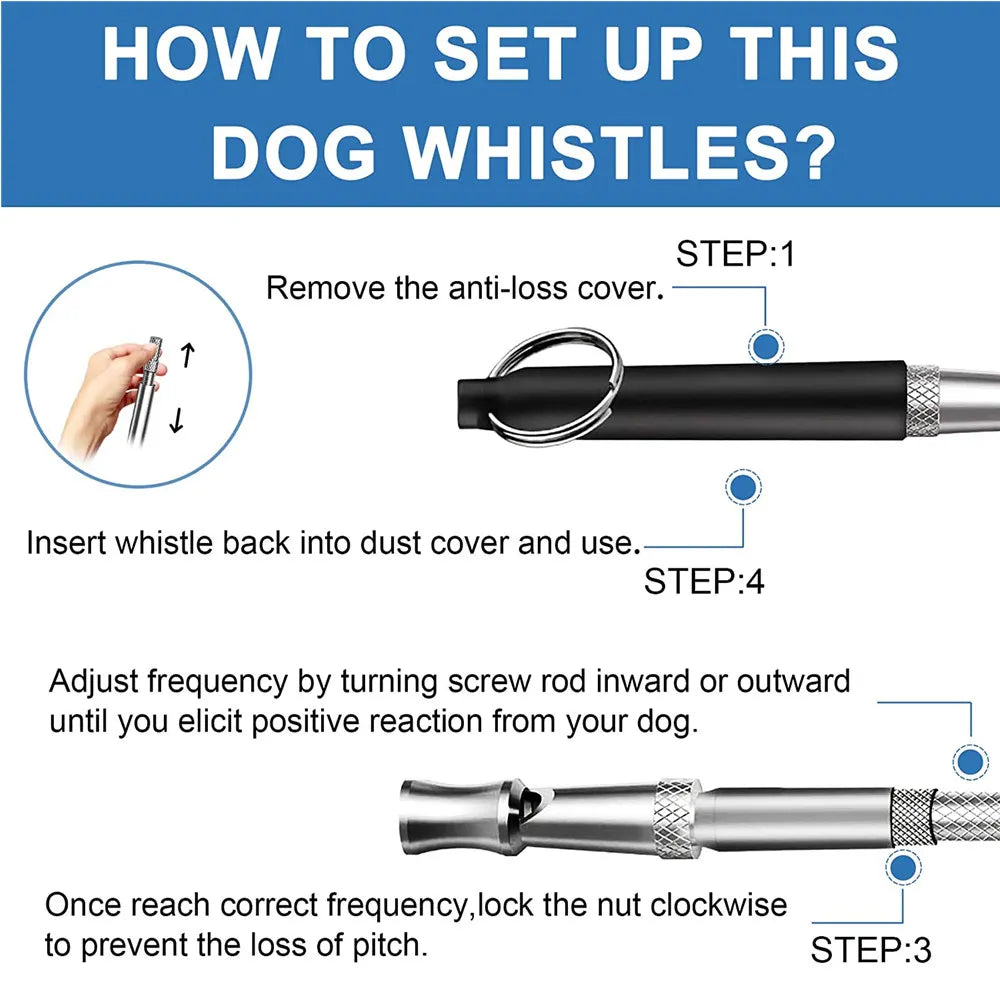 HOW TO SET UP THIS DOG WHISTLES?

STEP:1
Remove the anti-loss cover.

Insert whistle back into dust cover and use.
STEP:4

Adjust frequency by turning screw rod inward or outward until you elicit positive reaction from your dog.

Once reach correct frequency,lock the nut clockwise to prevent the loss of pitch.
STEP:3